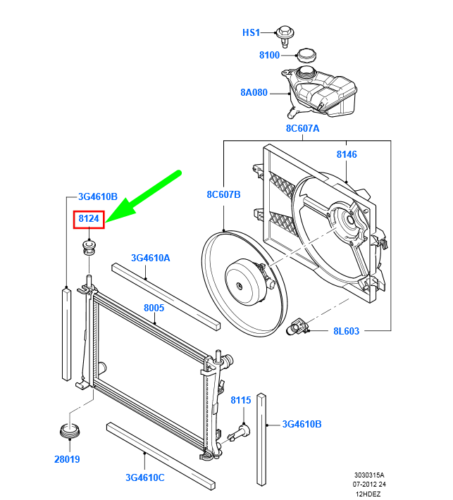 HS1
8100
8A080
8C607A
8146
8C607B
3G4610B
8124
3G4610A
8005
8L603
8115
3G4610B
28019
3G4610C
3030315A
07-2012 24
12HDEZ