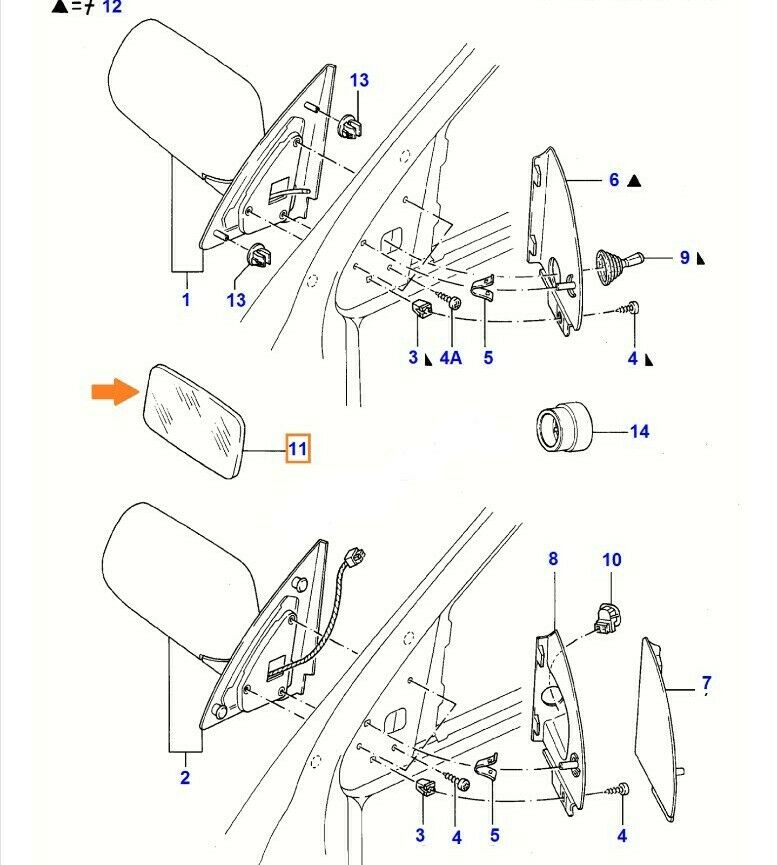 ▲=≠ 12

13

6 ▲

9 ◣

1

13

3 ◣ 4A 5

4 ◣

11

14

8

10

7

2

3 4 5

4